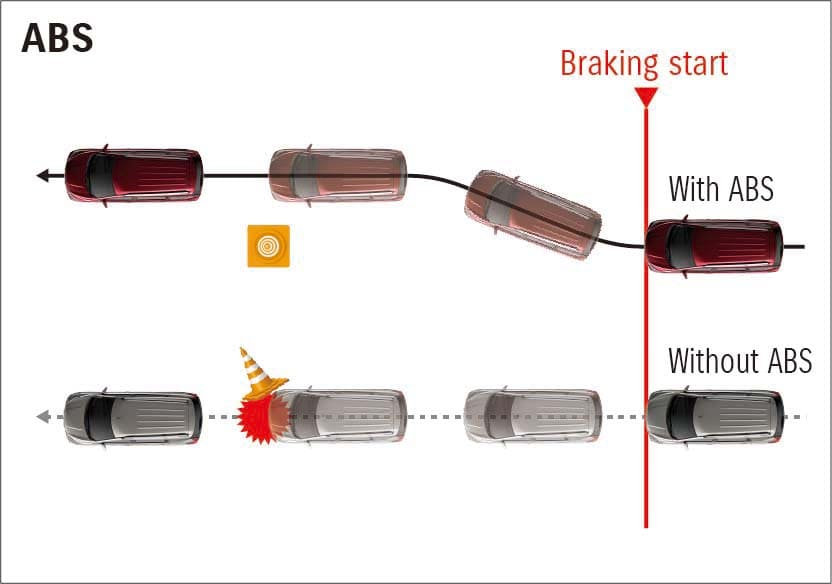 ABS

Braking start

With ABS

Without ABS