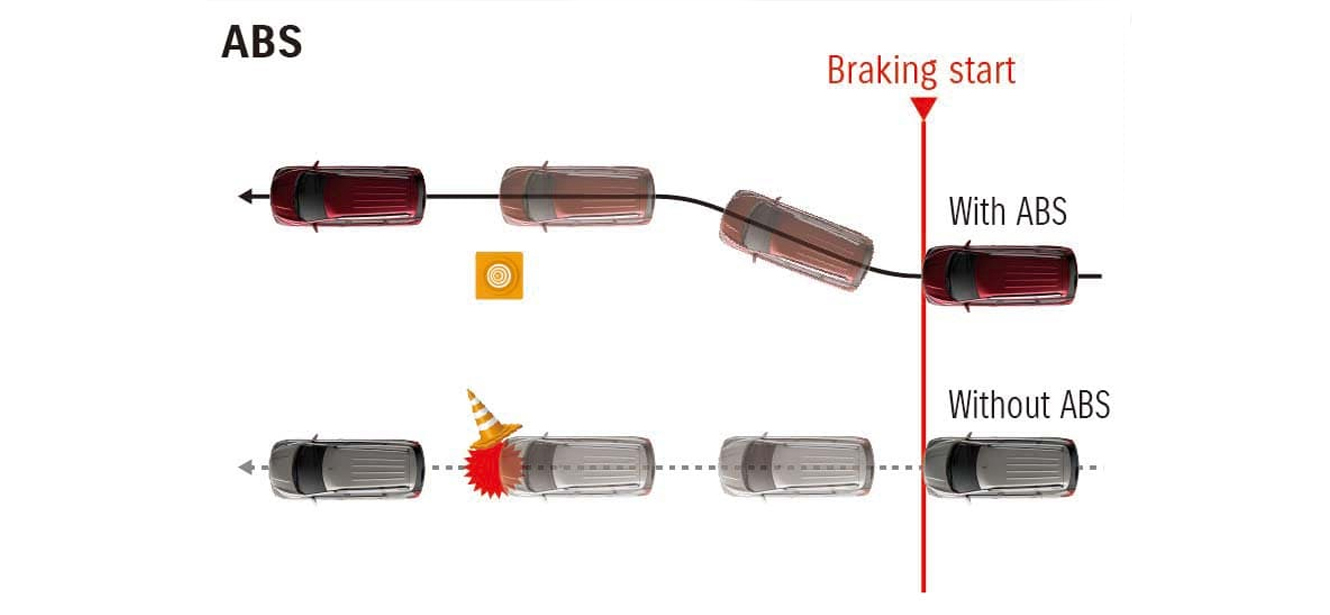 ABS

Braking start

With ABS

Without ABS