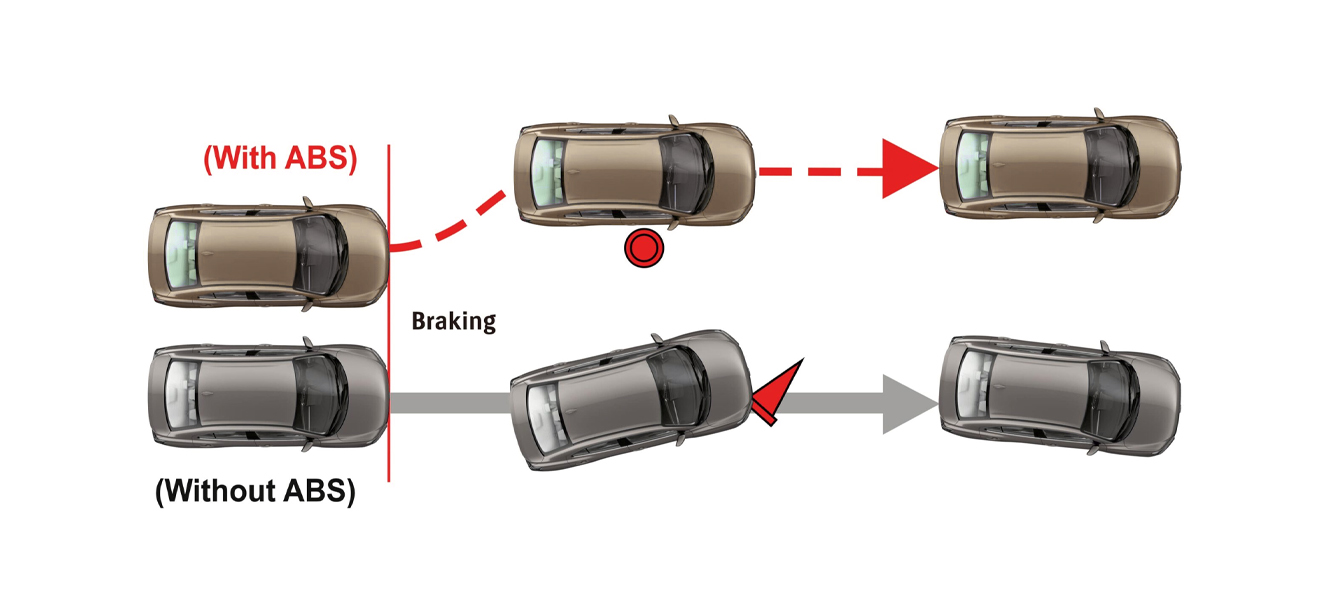 (With ABS)

Braking

(Without ABS)